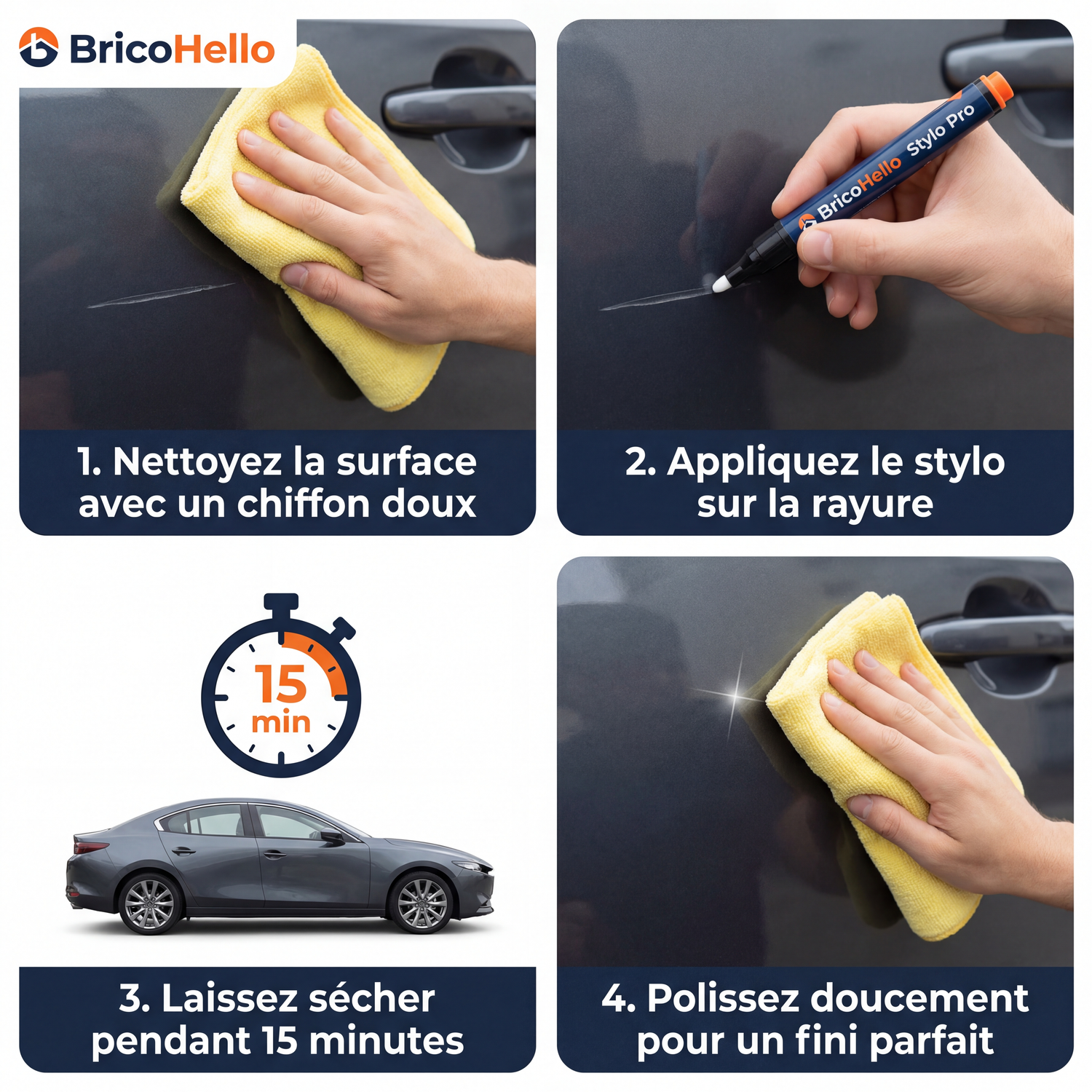 BricoHello

BricoHello Stylo Pro

1. Nettoyez la surface avec un chiffon doux

2. Appliquez le stylo sur la rayure

15 min

3. Laissez sécher pendant 15 minutes

4. Polissez doucement pour un fini parfait